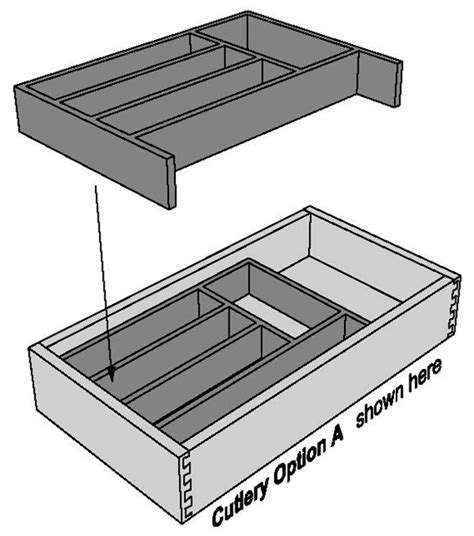 Cutlery Option A shown here