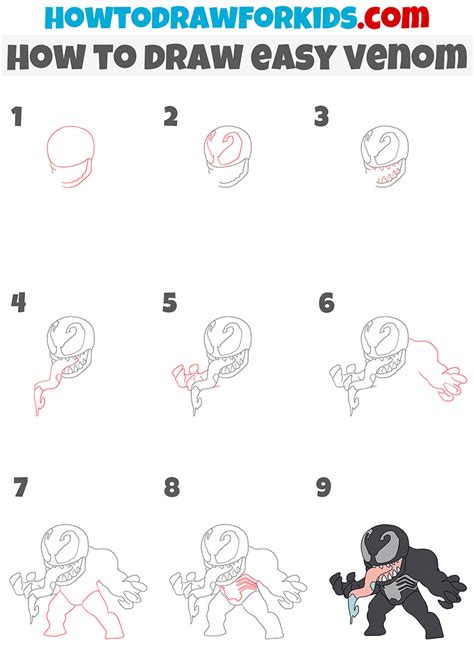 HOWTODRAWFORKIDS.com

HOW TO DRAW easy venom

1

2

3

4

5

6

7

8

9