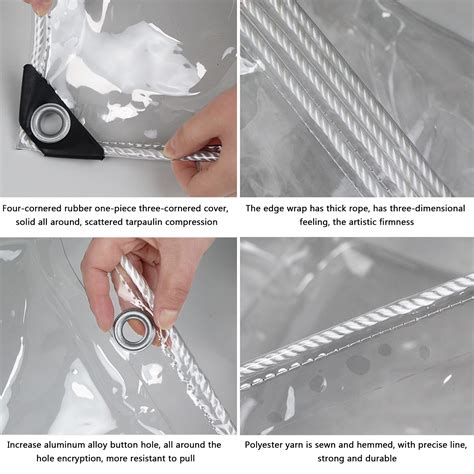 Four-cornered rubber one-piece three-cornered cover, solid all around, scattered tarpaulin compression

The edge wrap has thick rope, has three-dimensional feeling, the artistic firmness

Increase aluminum alloy button hole, all around the hole encryption, more resistant to pull

Polyester yarn is sewn and hemmed, with precise line, strong and durable