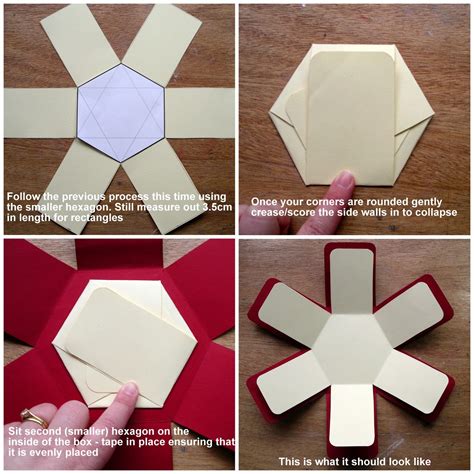 Follow the previous process this time using the smaller hexagon. Still measure out 3.5cm in length for rectangles

Once your corners are rounded gently crease/score the side walls in to collapse

Sit second (smaller) hexagon on the inside of the box - tape in place ensuring that it is evenly placed

This is what it should look like