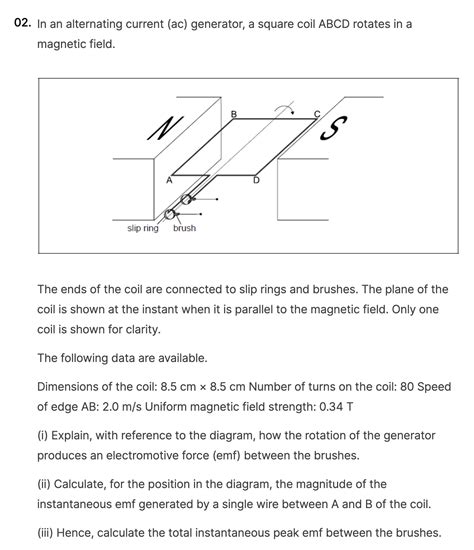 02. In an alternating current (ac) generator, a square coil ABCD rotates in a magnetic field.

N
B
C
S
A
D
slip ring
brush

The ends of the coil are connected to slip rings and brushes. The plane of the coil is shown at the instant when it is parallel to the magnetic field. Only one coil is shown for clarity.

The following data are available.

Dimensions of the coil: 8.5 cm × 8.5 cm Number of turns on the coil: 80 Speed of edge AB: 2.0 m/s Uniform magnetic field strength: 0.34 T

(i) Explain, with reference to the diagram, how the rotation of the generator produces an electromotive force (emf) between the brushes.

(ii) Calculate, for the position in the diagram, the magnitude of the instantaneous emf generated by a single wire between A and B of the coil.

(iii) Hence, calculate the total instantaneous peak emf between the brushes.