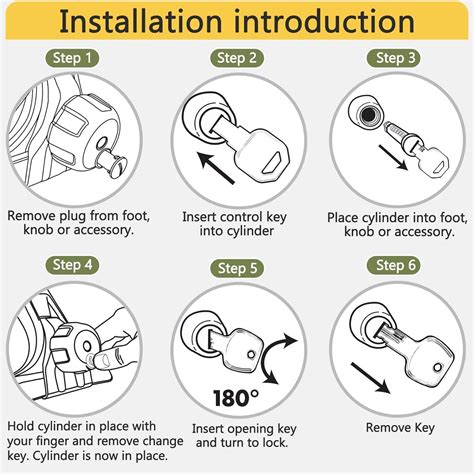 Installation introduction

Step 1

Remove plug from foot, knob or accessory.

Step 2

Insert control key into cylinder

Step 3

Place cylinder into foot, knob or accessory.

Step 4

Hold cylinder in place with your finger and remove change key. Cylinder is now in place.

Step 5

180°

Insert opening key and turn to lock.

Step 6

Remove Key