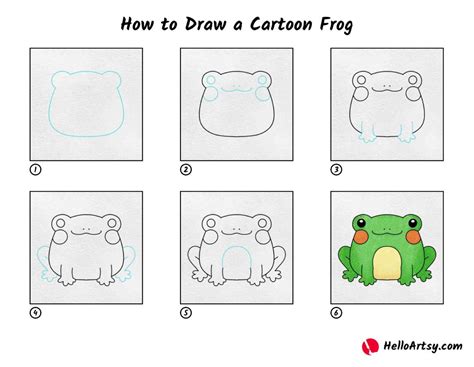 How to Draw a Cartoon Frog

1

2

3

4

5

6

HelloArtsy.com