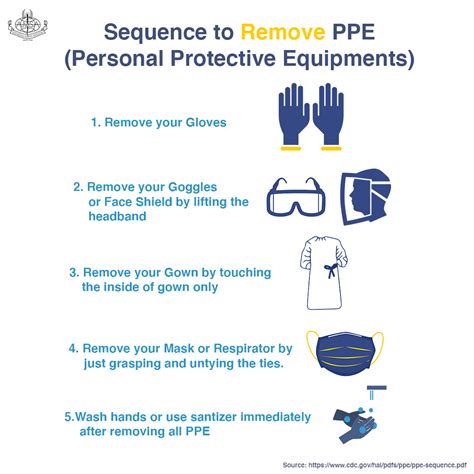 Sequence to Remove PPE
(Personal Protective Equipments)

1. Remove your Gloves

2. Remove your Goggles or Face Shield by lifting the headband

3. Remove your Gown by touching the inside of gown only

4. Remove your Mask or Respirator by just grasping and untying the ties.

5.Wash hands or use santizer immediately after removing all PPE

Source: https://www.cdc.gov/hai/pdfs/ppe/ppe-sequence.pdf