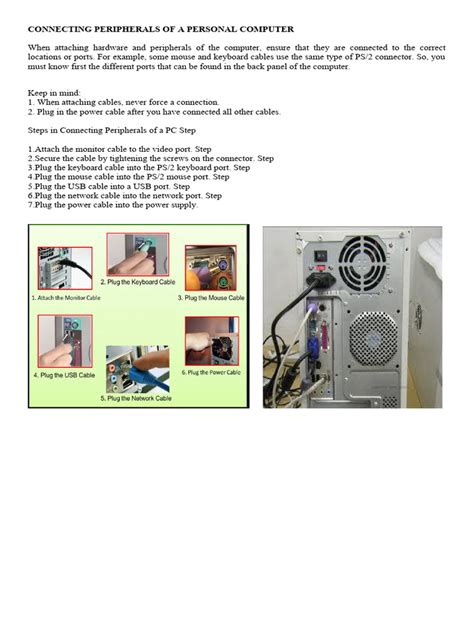 CONNECTING PERIPHERALS OF A PERSONAL COMPUTER

When attaching hardware and peripherals of the computer, ensure that they are connected to the correct locations or ports. For example, some mouse and keyboard cables use the same type of PS/2 connector. So, you must know first the different ports that can be found in the back panel of the computer.

Keep in mind:
1. When attaching cables, never force a connection.
2. Plug in the power cable after you have connected all other cables.

Steps in Connecting Peripherals of a PC Step

1.Attach the monitor cable to the video port. Step
2.Secure the cable by tightening the screws on the connector. Step
3.Plug the keyboard cable into the PS/2 keyboard port. Step
4.Plug the mouse cable into the PS/2 mouse port. Step
5.Plug the USB cable into a USB port. Step
6.Plug the network cable into the network port. Step
7.Plug the power cable into the power supply.

1. Attach the Monitor Cable
2. Plug the Keyboard Cable
3. Plug the Mouse Cable
4. Plug the USB Cable
5. Plug the Network Cable
6. Plug the Power Cable