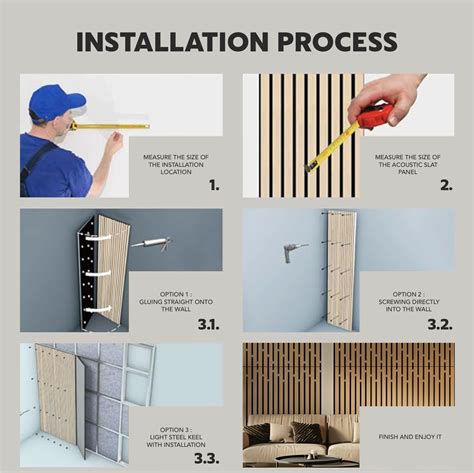 INSTALLATION PROCESS

MEASURE THE SIZE OF THE INSTALLATION LOCATION

1.

MEASURE THE SIZE OF THE ACOUSTIC SLAT PANEL

2.

OPTION 1 : GLUING STRAIGHT ONTO THE WALL

3.1.

OPTION 2 : SCREWING DIRECTLY INTO THE WALL

3.2.

OPTION 3 : LIGHT STEEL KEEL WITH INSTALLATION

3.3.

FINISH AND ENJOY IT