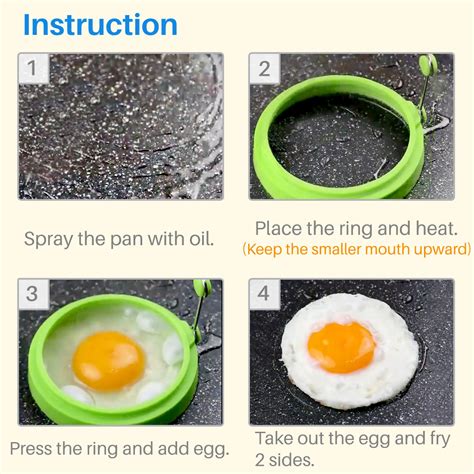 Instruction

1

Spray the pan with oil.

2

Place the ring and heat.
(Keep the smaller mouth upward)

3

Press the ring and add egg.

4

Take out the egg and fry 2 sides.