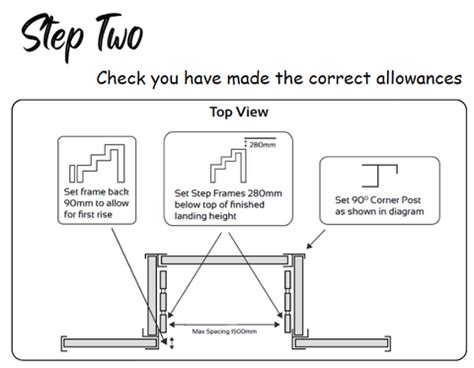 Step Two

Check you have made the correct allowances

Top View

Set frame back 90mm to allow for first rise

280mm

Set Step Frames 280mm below top of finished landing height

Set 90° Corner Post as shown in diagram

Max Spacing 1500mm