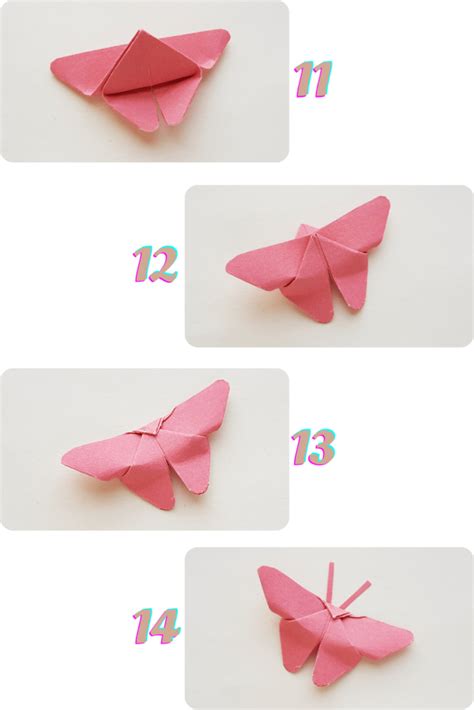 11

12

13

14