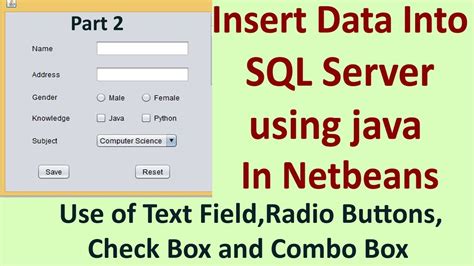 Part 2

Name

Address

Gender Male Female

Knowledge Java Python

Subject Computer Science

Save Reset

Insert Data Into SQL Server using java In Netbeans

Use of Text Field,Radio Buttons, Check Box and Combo Box