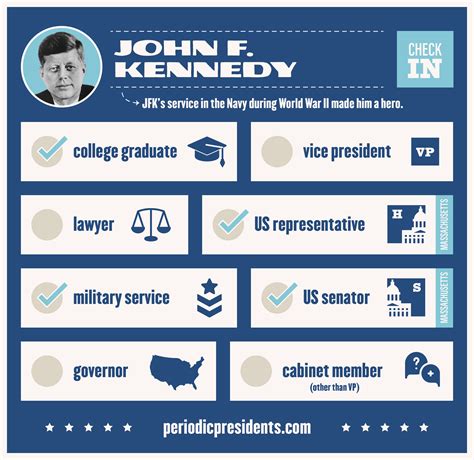 JOHN F. KENNEDY

CHECK IN

JFK's service in the Navy during World War II made him a hero.

college graduate

vice president VP

lawyer

US representative H MASSACHUSETTS

military service

US senator S MASSACHUSETTS

governor

cabinet member (other than VP)

periodicpresidents.com