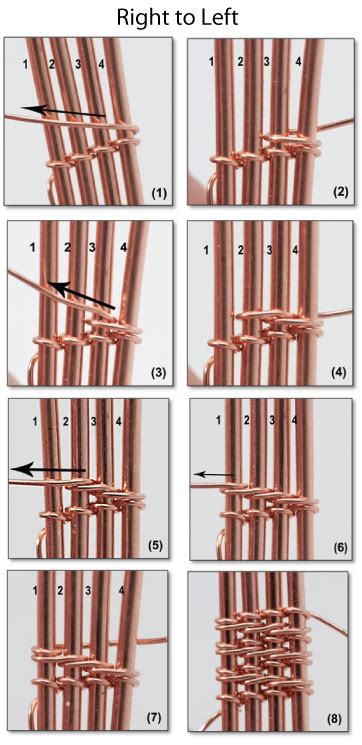 Right to Left

1 2 3 4
(1)

1 2 3 4
(2)

1 2 3 4
(3)

1 2 3 4
(4)

1 2 3 4
(5)

1 2 3 4
(6)

1 2 3 4
(7)

(8)