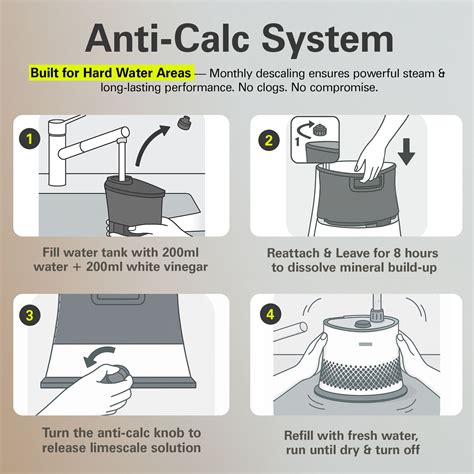 Anti-Calc System

Built for Hard Water Areas — Monthly descaling ensures powerful steam & long-lasting performance. No clogs. No compromise.

1

Fill water tank with 200ml water + 200ml white vinegar

2

1

Reattach & Leave for 8 hours to dissolve mineral build-up

3

Turn the anti-calc knob to release limescale solution

4

Refill with fresh water, run until dry & turn off