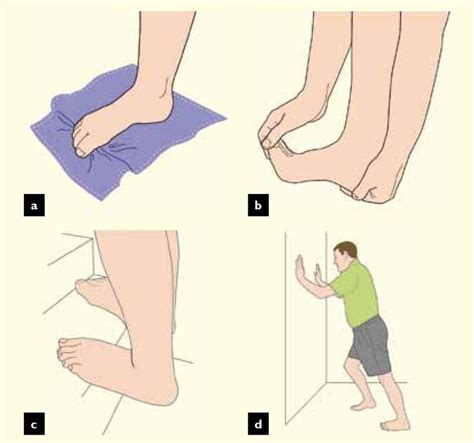 a

b

c

d