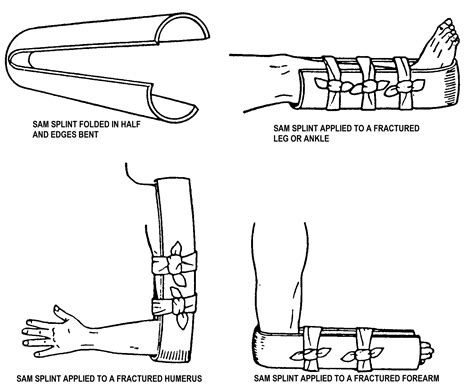 SAM SPLINT FOLDED IN HALF AND EDGES BENT

SAM SPLINT APPLIED TO A FRACTURED LEG OR ANKLE

SAM SPLINT APPLIED TO A FRACTURED HUMERUS

SAM SPLINT APPLIED TO A FRACTURED FOREARM