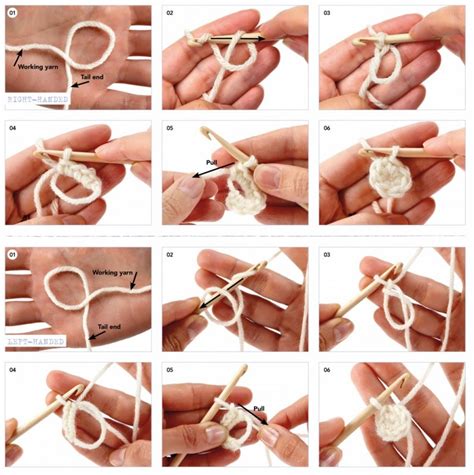 01

Working yarn

Tail end

RIGHT-HANDED

02

03

04

05

Pull

06

01

Working yarn

Tail end

LEFT-HANDED

02

03

04

05

Pull

06