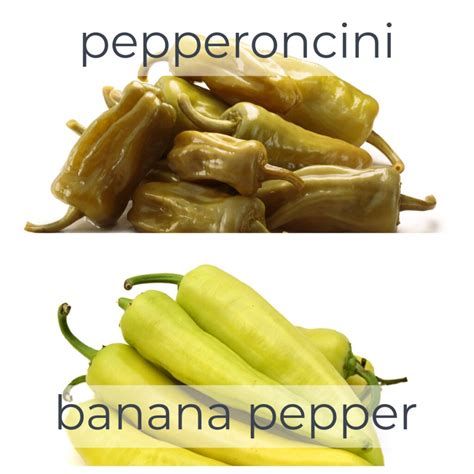 pepperoncini

banana pepper