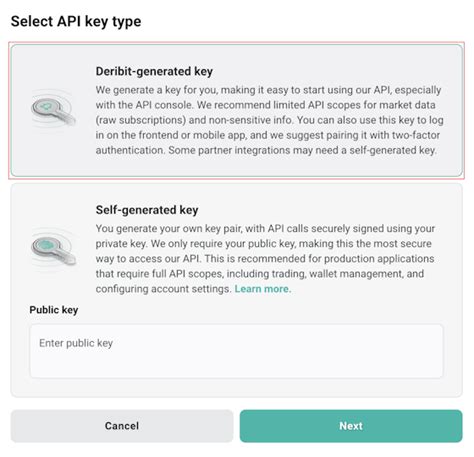 Select API key type

Deribit-generated key
We generate a key for you, making it easy to start using our API, especially with the API console. We recommend limited API scopes for market data (raw subscriptions) and non-sensitive info. You can also use this key to log in on the frontend or mobile app, and we suggest pairing it with two-factor authentication. Some partner integrations may need a self-generated key.

Self-generated key
You generate your own key pair, with API calls securely signed using your private key. We only require your public key, making this the most secure way to access our API. This is recommended for production applications that require full API scopes, including trading, wallet management, and configuring account settings. Learn more.

Public key

Enter public key

Cancel

Next