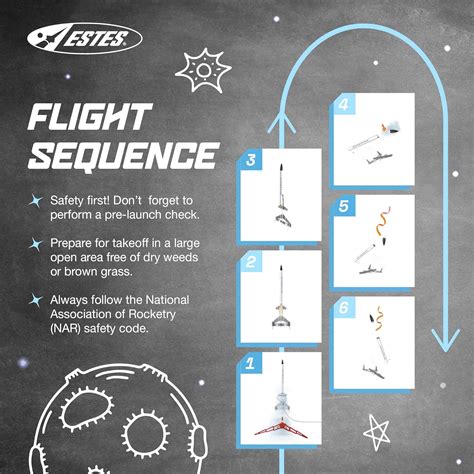 ESTES

FLIGHT SEQUENCE

Safety first! Don't forget to perform a pre-launch check.

Prepare for takeoff in a large open area free of dry weeds or brown grass.

Always follow the National Association of Rocketry (NAR) safety code.

3

2

1

4

5

6