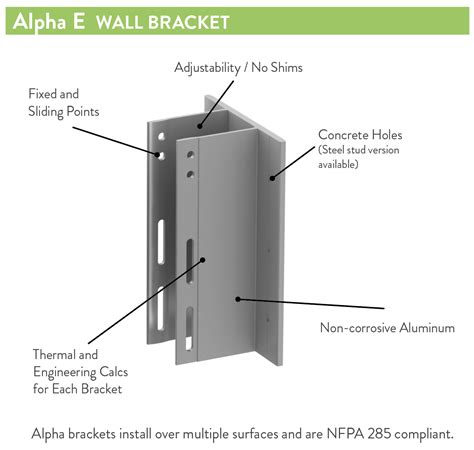 Alpha E WALL BRACKET

Adjustability / No Shims

Fixed and Sliding Points

Concrete Holes
(Steel stud version available)

Non-corrosive Aluminum

Thermal and Engineering Calcs for Each Bracket

Alpha brackets install over multiple surfaces and are NFPA 285 compliant.