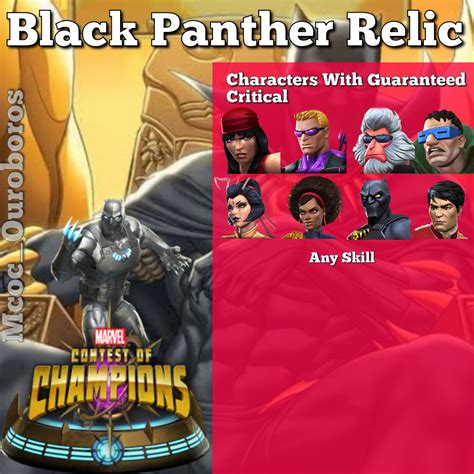 Black Panther Relic

Mcoc_Ouroboros

Characters With Guaranteed Critical

Any Skill

MARVEL
CONTEST OF
CHAMPIONS