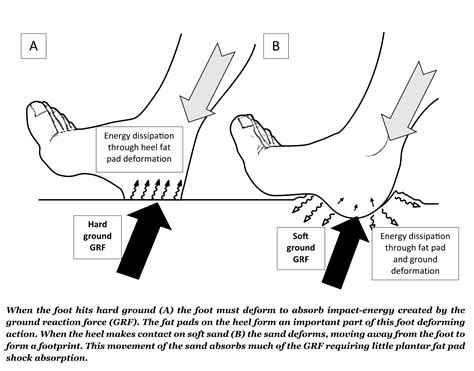 A

Energy dissipation through heel fat pad deformation

Hard ground GRF

B

Soft ground GRF

Energy dissipation through fat pad and ground deformation

When the foot hits hard ground (A) the foot must deform to absorb impact-energy created by the ground reaction force (GRF). The fat pads on the heel form an important part of this foot deforming action. When the heel makes contact on soft sand (B) the sand deforms, moving away from the foot to form a footprint. This movement of the sand absorbs much of the GRF requiring little plantar fat pad shock absorption.