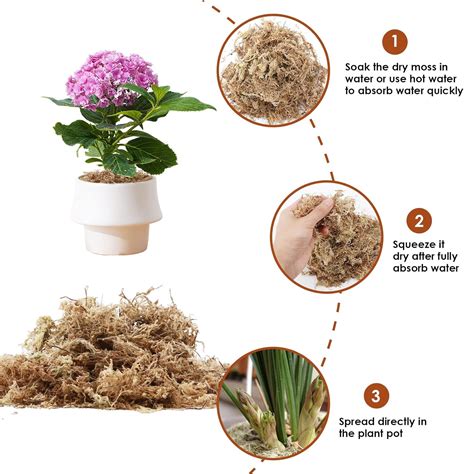 1

Soak the dry moss in water or use hot water to absorb water quickly

2

Squeeze it dry after fully absorb water

3

Spread directly in the plant pot