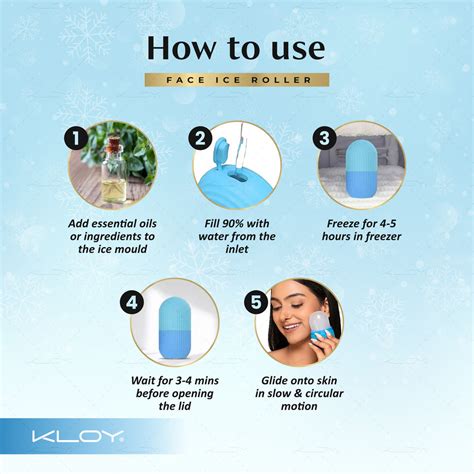 How to use

FACE ICE ROLLER

1

Add essential oils or ingredients to the ice mould

2

Fill 90% with water from the inlet

3

Freeze for 4-5 hours in freezer

4

Wait for 3-4 mins before opening the lid

5

Glide onto skin in slow & circular motion

KLOY