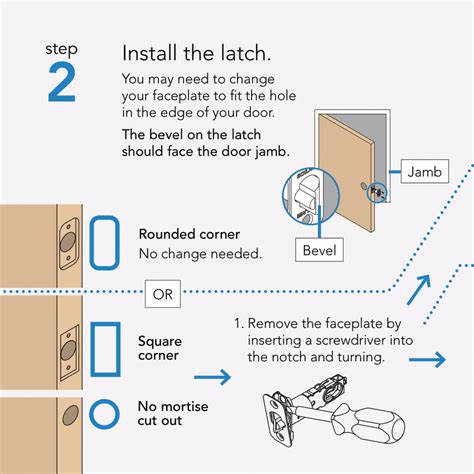 step
2

Install the latch.

You may need to change your faceplate to fit the hole in the edge of your door.

The bevel on the latch should face the door jamb.

Jamb

Bevel

Rounded corner
No change needed.

OR

Square corner

No mortise cut out

1. Remove the faceplate by inserting a screwdriver into the notch and turning.