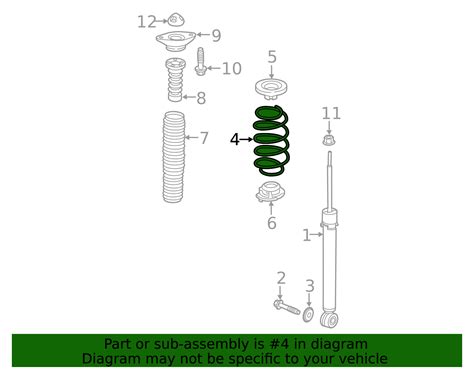 12
9
10
5
8
11
7
4
6
1
2
3

Part or sub-assembly is #4 in diagram
Diagram may not be specific to your vehicle