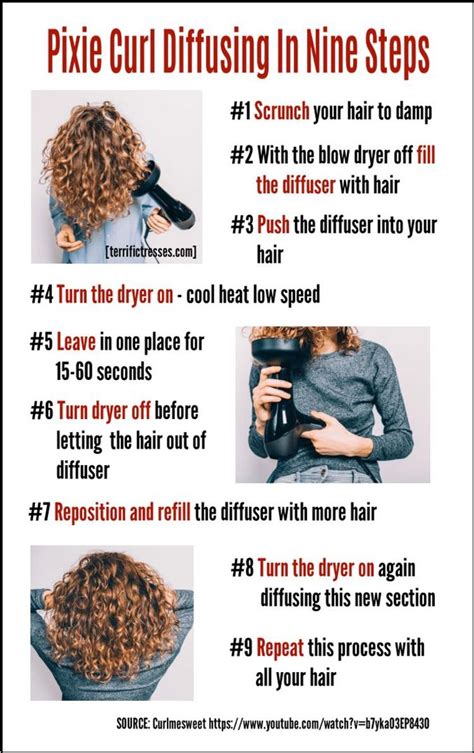 Pixie Curl Diffusing In Nine Steps

[terrifictresses.com]

#1 Scrunch your hair to damp

#2 With the blow dryer off fill the diffuser with hair

#3 Push the diffuser into your hair

#4 Turn the dryer on - cool heat low speed

#5 Leave in one place for 15-60 seconds

#6 Turn dryer off before letting the hair out of diffuser

#7 Reposition and refill the diffuser with more hair

#8 Turn the dryer on again diffusing this new section

#9 Repeat this process with all your hair

SOURCE: Curlmesweet https://www.youtube.com/watch?v=b7yka03EP8430