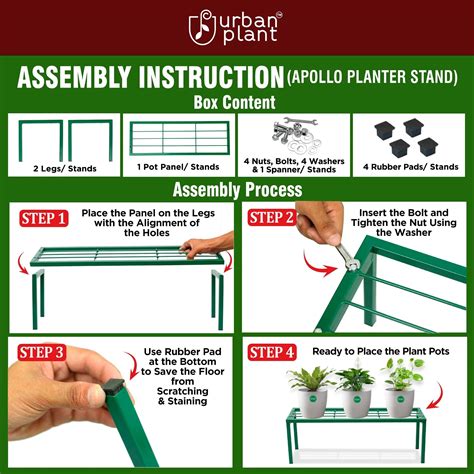 urban plant

ASSEMBLY INSTRUCTION (APOLLO PLANTER STAND)

Box Content

2 Legs/ Stands

1 Pot Panel/ Stands

4 Nuts, Bolts, 4 Washers & 1 Spanner/ Stands

4 Rubber Pads/ Stands

Assembly Process

STEP 1 Place the Panel on the Legs with the Alignment of the Holes

STEP 2 Insert the Bolt and Tighten the Nut Using the Washer

STEP 3 Use Rubber Pad at the Bottom to Save the Floor from Scratching & Staining

STEP 4 Ready to Place the Plant Pots