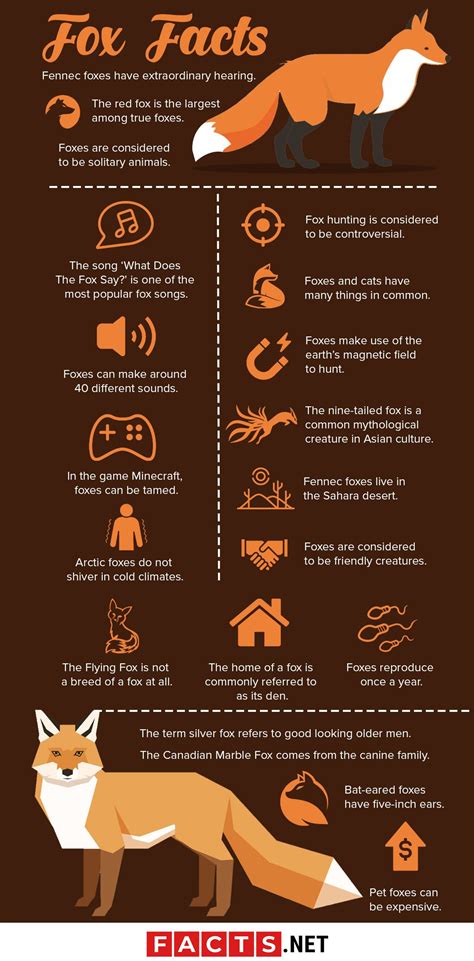 Fox Facts

Fennec foxes have extraordinary hearing.

The red fox is the largest among true foxes.

Foxes are considered to be solitary animals.

The song 'What Does The Fox Say?' is one of the most popular fox songs.

Foxes can make around 40 different sounds.

In the game Minecraft, foxes can be tamed.

Arctic foxes do not shiver in cold climates.

Fox hunting is considered to be controversial.

Foxes and cats have many things in common.

Foxes make use of the earth's magnetic field to hunt.

The nine-tailed fox is a common mythological creature in Asian culture.

Fennec foxes live in the Sahara desert.

Foxes are considered to be friendly creatures.

The Flying Fox is not a breed of a fox at all.

The home of a fox is commonly referred to as its den.

Foxes reproduce once a year.

The term silver fox refers to good looking older men.

The Canadian Marble Fox comes from the canine family.

Bat-eared foxes have five-inch ears.

$

Pet foxes can be expensive.

FACTS.NET