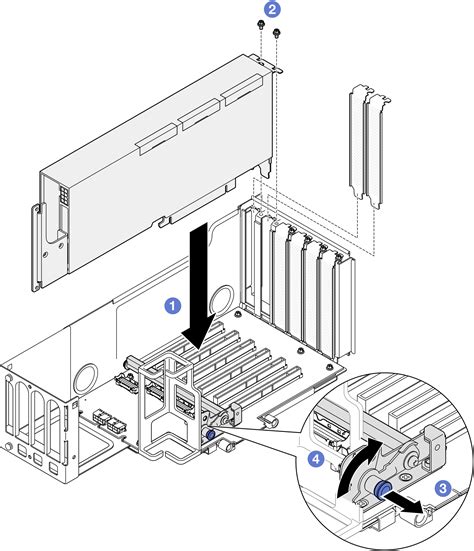 2
1
4
3