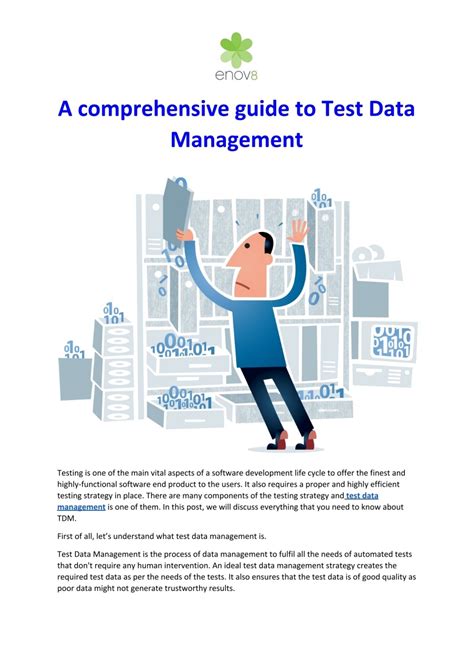 enov8

A comprehensive guide to Test Data Management

Testing is one of the main vital aspects of a software development life cycle to offer the finest and highly-functional software end product to the users. It also requires a proper and highly efficient testing strategy in place. There are many components of the testing strategy and test data management is one of them. In this post, we will discuss everything that you need to know about TDM.

First of all, let's understand what test data management is.

Test Data Management is the process of data management to fulfil all the needs of automated tests that don't require any human intervention. An ideal test data management strategy creates the required test data as per the needs of the tests. It also ensures that the test data is of good quality as poor data might not generate trustworthy results.