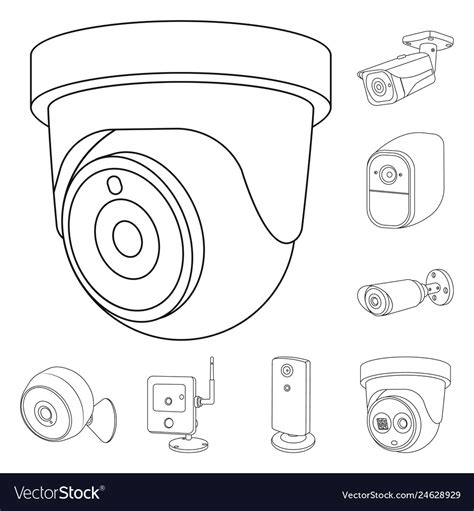 VectorStock®

VectorStock.com/24628929