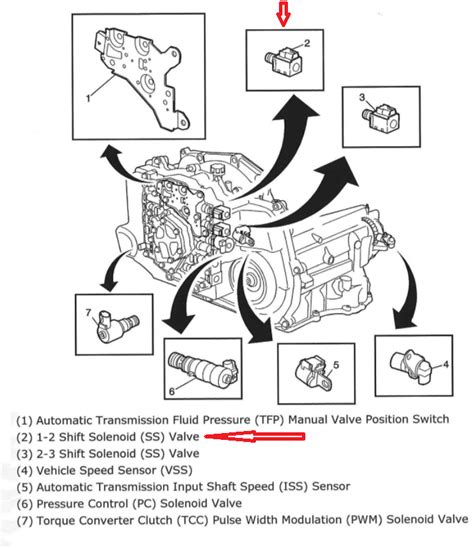 1

2

3

7

6

5

4

(1) Automatic Transmission Fluid Pressure (TFP) Manual Valve Position Switch
(2) 1-2 Shift Solenoid (SS) Valve
(3) 2-3 Shift Solenoid (SS) Valve
(4) Vehicle Speed Sensor (VSS)
(5) Automatic Transmission Input Shaft Speed (ISS) Sensor
(6) Pressure Control (PC) Solenoid Valve
(7) Torque Converter Clutch (TCC) Pulse Width Modulation (PWM) Solenoid Valve