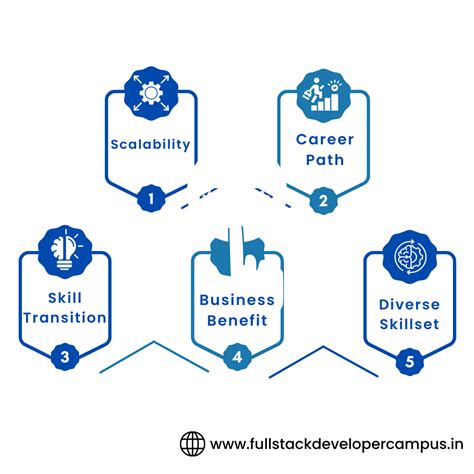 Scalability

1

Career Path

2

Skill Transition

3

Business Benefit

4

Diverse Skillset

5

www.fullstackdevelopercampus.in