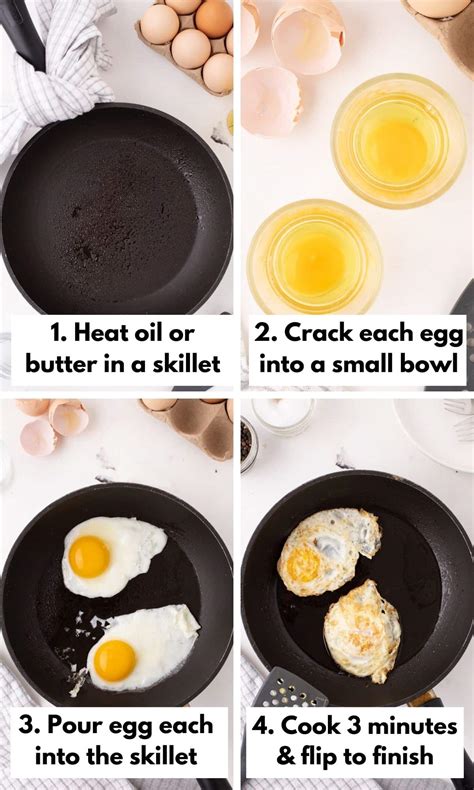 1. Heat oil or butter in a skillet

2. Crack each egg into a small bowl

3. Pour egg each into the skillet

4. Cook 3 minutes & flip to finish