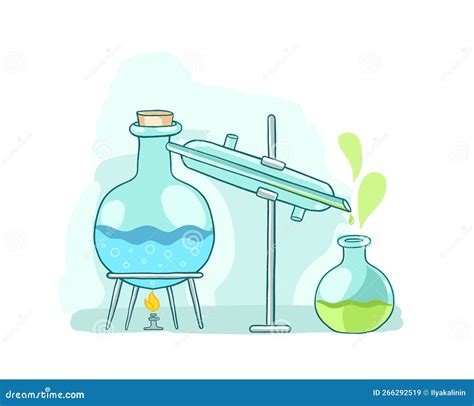 dreamstime.com

ID 266292519 © Ilyakalinin