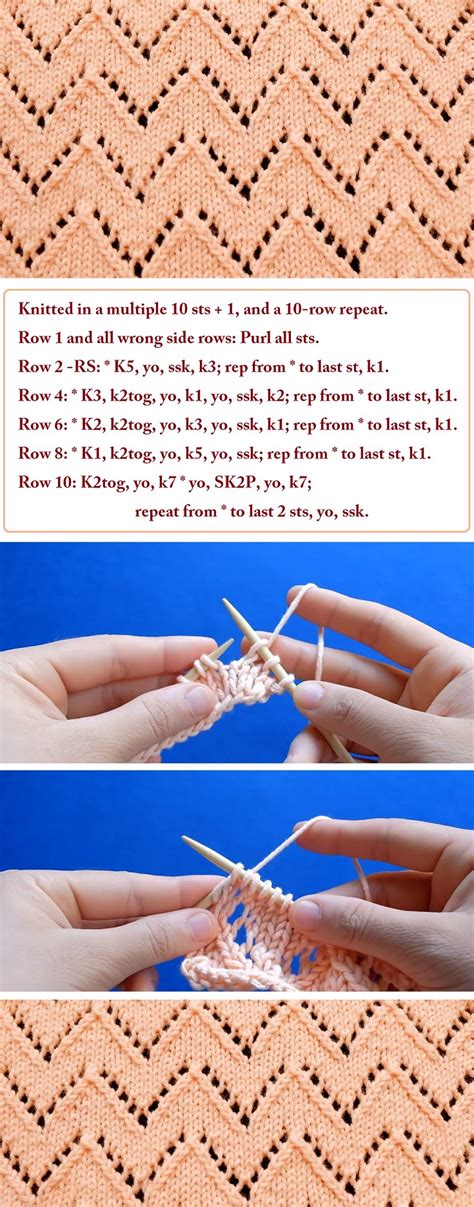 Knitted in a multiple 10 sts + 1, and a 10-row repeat.
Row 1 and all wrong side rows: Purl all sts.
Row 2 -RS: * K5, yo, ssk, k3; rep from * to last st, k1.
Row 4: * K3, k2tog, yo, k1, yo, ssk, k2; rep from * to last st, k1.
Row 6: * K2, k2tog, yo, k3, yo, ssk, k1; rep from * to last st, k1.
Row 8: * K1, k2tog, yo, k5, yo, ssk; rep from * to last st, k1.
Row 10: K2tog, yo, k7 * yo, SK2P, yo, k7;
repeat from * to last 2 sts, yo, ssk.