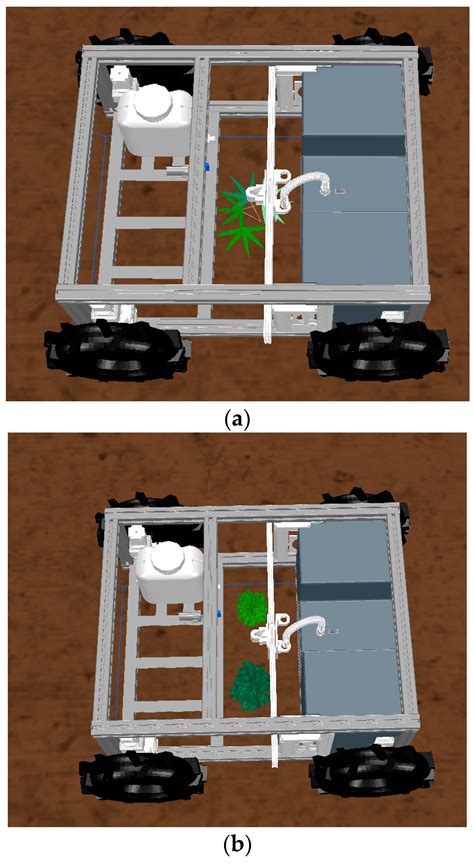 (a)

(b)