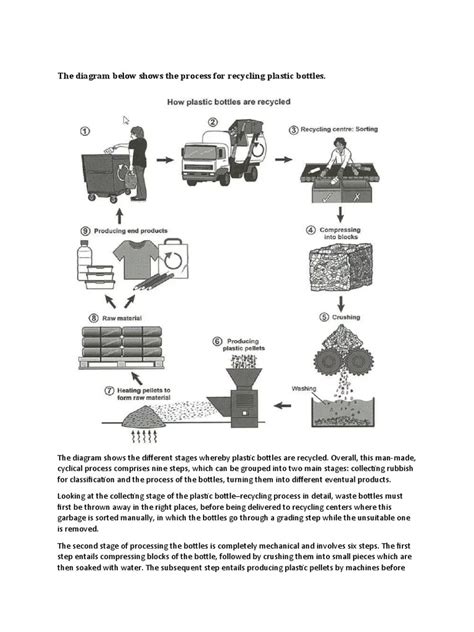 The diagram below shows the process for recycling plastic bottles.

How plastic bottles are recycled

① 

② 

③ Recycling centre: Sorting

④ Compressing into blocks

⑤ Crushing

Washing

⑥ Producing plastic pellets

⑦ Heating pellets to form raw material

⑧ Raw material

⑨ Producing end products

The diagram shows the different stages whereby plastic bottles are recycled. Overall, this man-made, cyclical process comprises nine steps, which can be grouped into two main stages: collecting rubbish for classification and the process of the bottles, turning them into different eventual products.

Looking at the collecting stage of the plastic bottle–recycling process in detail, waste bottles must first be thrown away in the right places, before being delivered to recycling centers where this garbage is sorted manually, in which the bottles go through a grading step while the unsuitable one is removed.

The second stage of processing the bottles is completely mechanical and involves six steps. The first step entails compressing blocks of the bottle, followed by crushing them into small pieces which are then soaked with water. The subsequent step entails producing plastic pellets by machines before