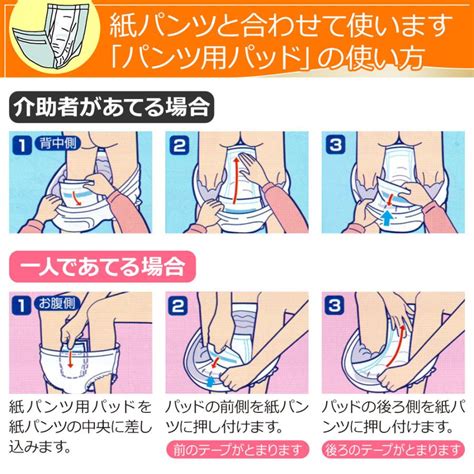 紙パンツと合わせて使います
「パンツ用パッド」の使い方

介助者があてる場合

1 背中側

2

3

一人であてる場合

1 お腹側

2

3

紙パンツ用パッドを紙パンツの中央に差し込みます。

パッドの前側を紙パンツに押し付けます。

前のテープがとまります

パッドの後ろ側を紙パンツに押し付けます。

後ろのテープがとまります