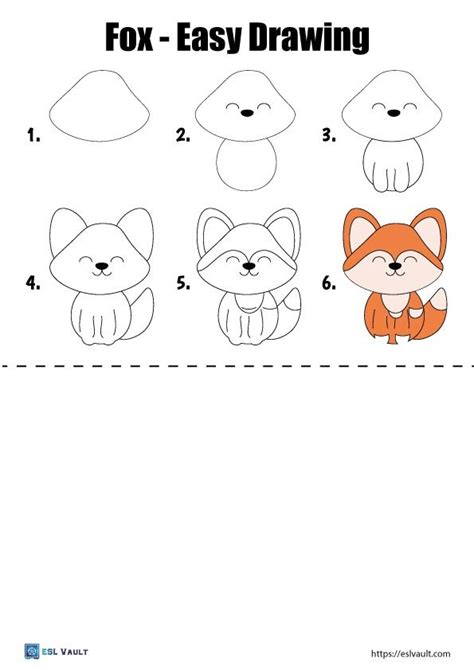 Fox - Easy Drawing

1.

2.

3.

4.

5.

6.

ESL VAULT

https://eslvault.com