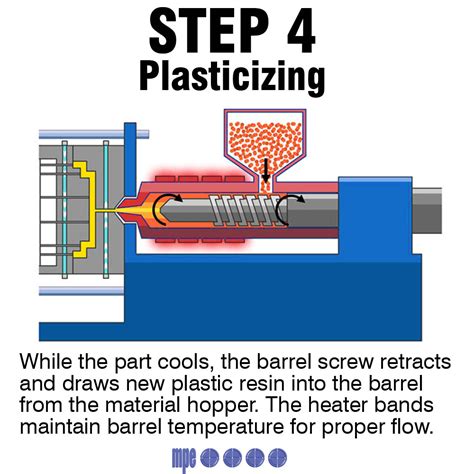 STEP 4
Plasticizing

While the part cools, the barrel screw retracts and draws new plastic resin into the barrel from the material hopper. The heater bands maintain barrel temperature for proper flow.

mpe