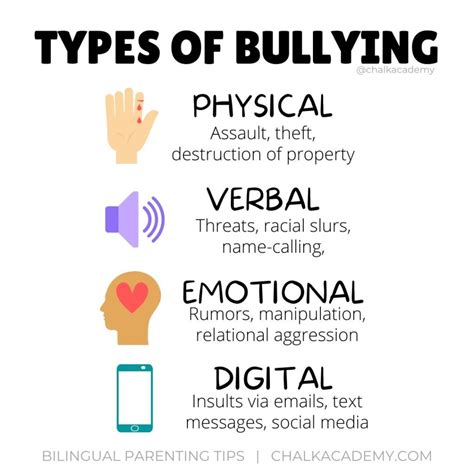 TYPES OF BULLYING

@chalkacademy

PHYSICAL
Assault, theft, destruction of property

VERBAL
Threats, racial slurs, name-calling,

EMOTIONAL
Rumors, manipulation, relational aggression

DIGITAL
Insults via emails, text messages, social media

BILINGUAL PARENTING TIPS | CHALKACADEMY.COM