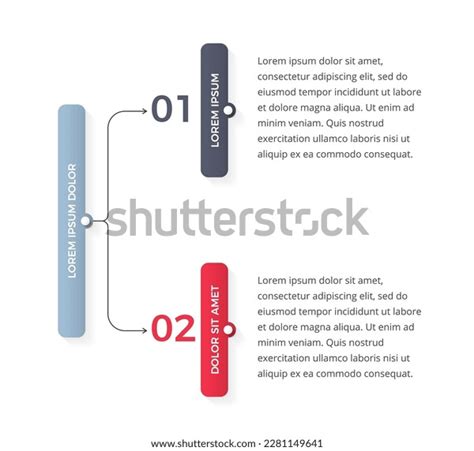 LOREM IPSUM DOLOR

01

LOREM IPSUM

Lorem ipsum dolor sit amet, consectetur adipiscing elit, sed do eiusmod tempor incididunt ut labore et dolore magna aliqua. Ut enim ad minim veniam. Quis nostrud exercitation ullamco laboris nisi ut aliquip ex ea commodo consequat.

shutterstock

02

DOLOR SIT AMET

Lorem ipsum dolor sit amet, consectetur adipiscing elit, sed do eiusmod tempor incididunt ut labore et dolore magna aliqua. Ut enim ad minim veniam. Quis nostrud exercitation ullamco laboris nisi ut aliquip ex ea commodo consequat.

www.shutterstock.com · 2281149641