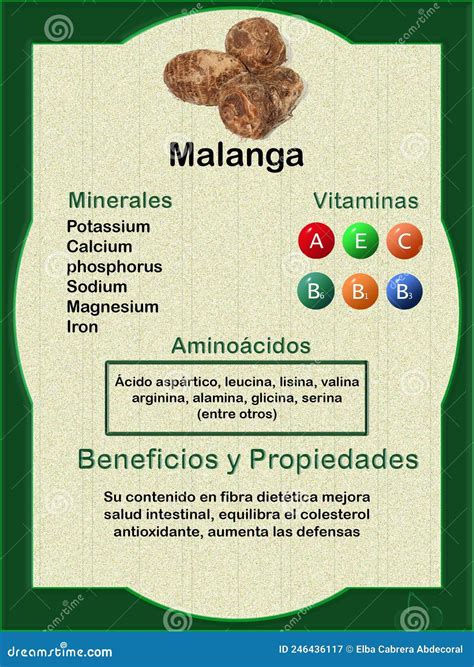 Malanga

Minerales
Potassium
Calcium
phosphorus
Sodium
Magnesium
Iron

Vitaminas
A E C
$B_6$ $B_1$ $B_3$

Aminoácidos
Ácido aspártico, leucina, lisina, valina arginina, alamina, glicina, serina (entre otros)

Beneficios y Propiedades
Su contenido en fibra dietética mejora salud intestinal, equilibra el colesterol antioxidante, aumenta las defensas

dreamstime.com
ID 246436117 © Elba Cabrera Abdecoral