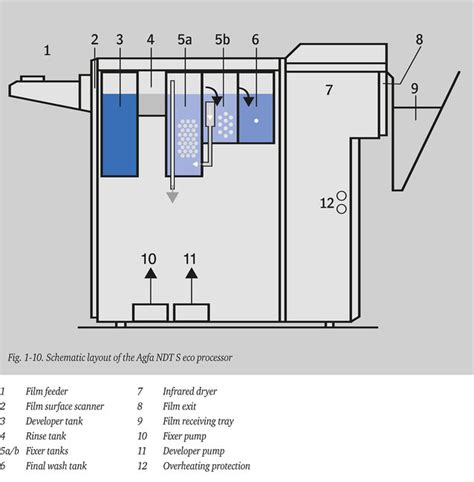 1
2
3
4
5a
5b
6
7
8
9
12
10
11

Fig. 1-10. Schematic layout of the Agfa NDT S eco processor

1 Film feeder
2 Film surface scanner
3 Developer tank
4 Rinse tank
5a/b Fixer tanks
6 Final wash tank

7 Infrared dryer
8 Film exit
9 Film receiving tray
10 Fixer pump
11 Developer pump
12 Overheating protection